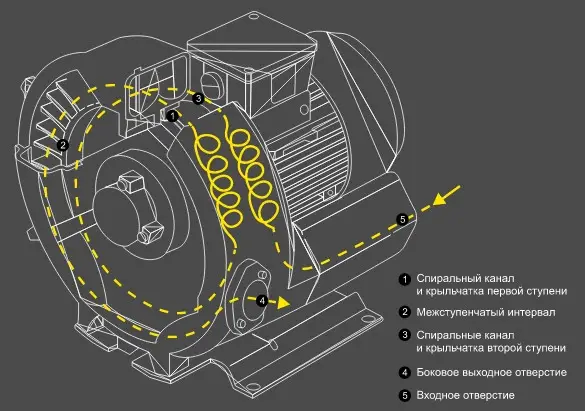 3
1
2
5
4

1 Спиральный канал и крыльчатка первой ступени

2 Межступенчатый интервал

3 Спиральные канал и крыльчатка второй ступени

4 Боковое выходное отверстие

5 Входное отверстие